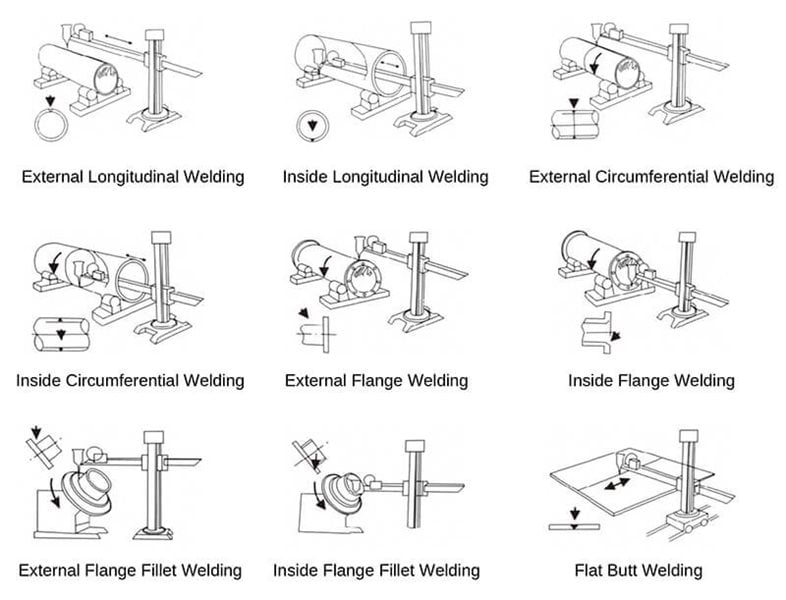 External Longitudinal Welding

Inside Longitudinal Welding

External Circumferential Welding

Inside Circumferential Welding

External Flange Welding

Inside Flange Welding

External Flange Fillet Welding

Inside Flange Fillet Welding

Flat Butt Welding